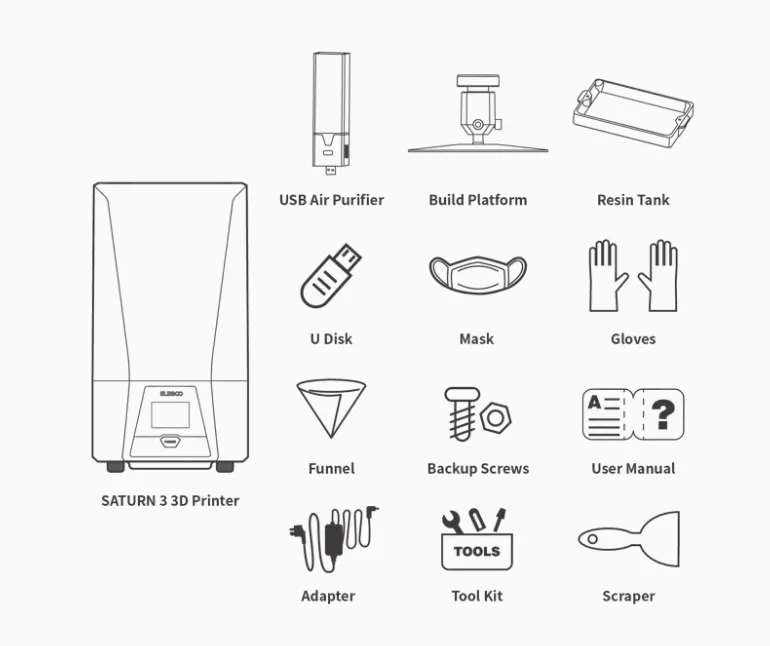 ELEGOO

SATURN 3 3D Printer

USB Air Purifier

Build Platform

Resin Tank

U Disk

Mask

Gloves

Funnel

Backup Screws

A

?

User Manual

Adapter

TOOLS

Tool Kit

Scraper