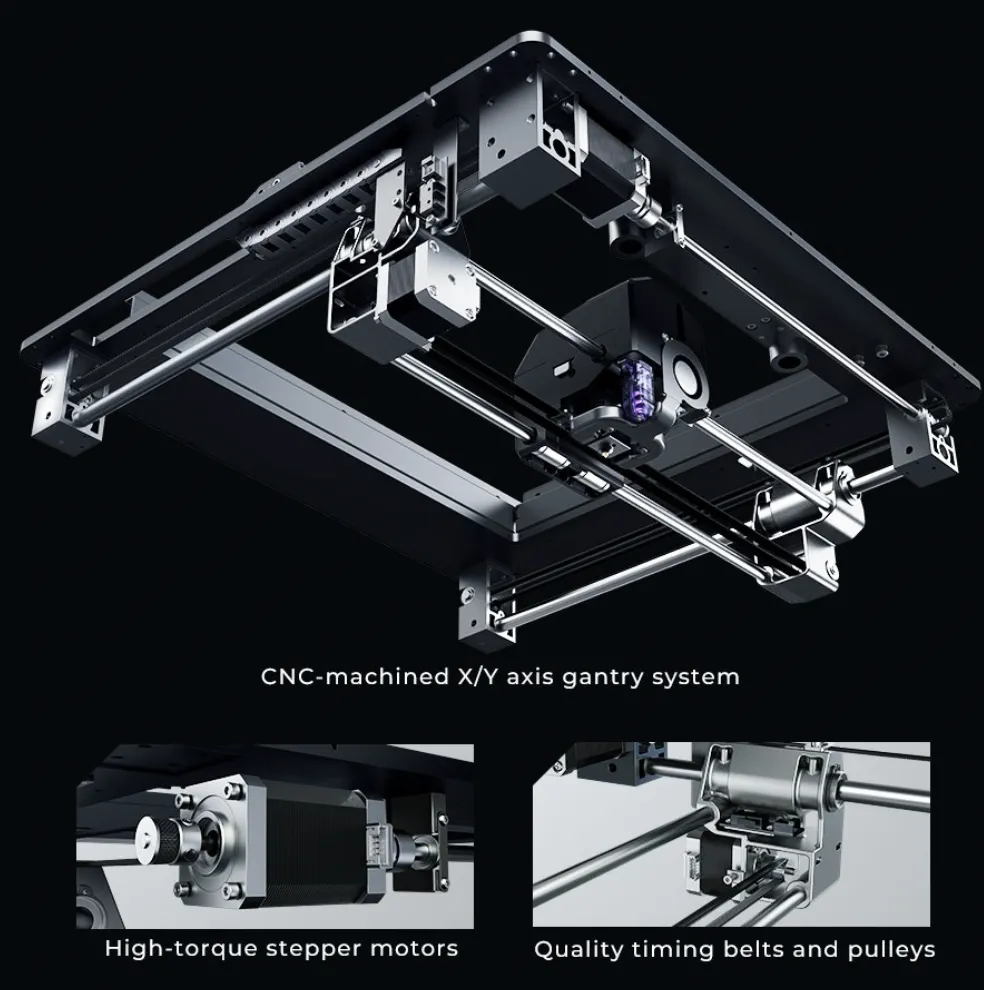 CNC-machined X/Y axis gantry system

High-torque stepper motors

Quality timing belts and pulleys