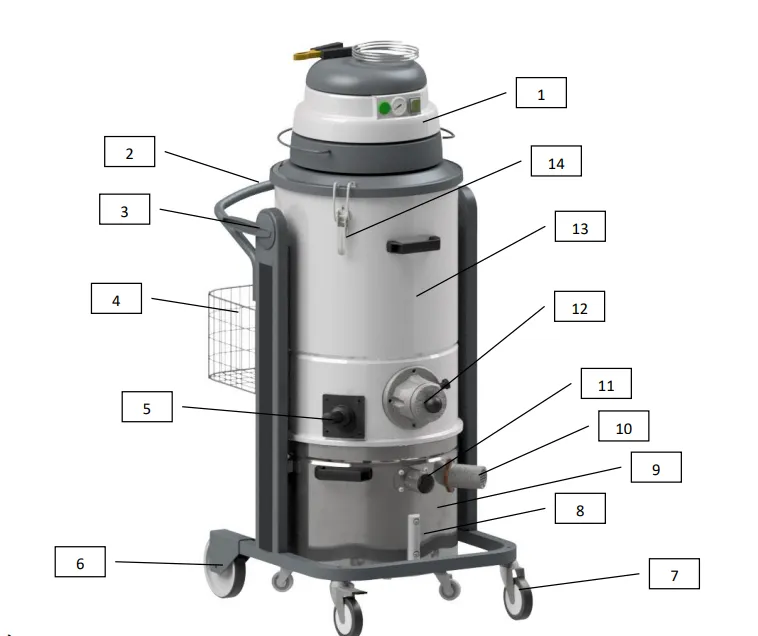 1
2
14
3
13
4
12
11
5
10
9
8
6
7