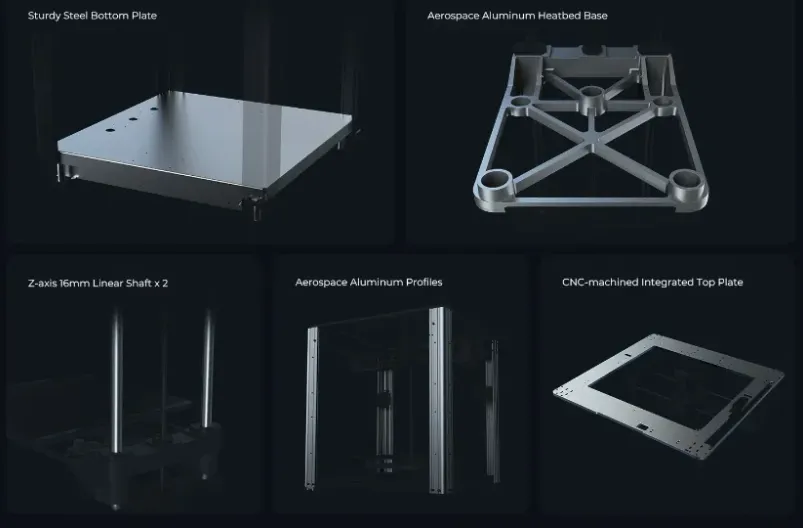 Sturdy Steel Bottom Plate

Aerospace Aluminum Heatbed Base

Z-axis 16mm Linear Shaft x 2

Aerospace Aluminum Profiles

CNC-machined Integrated Top Plate