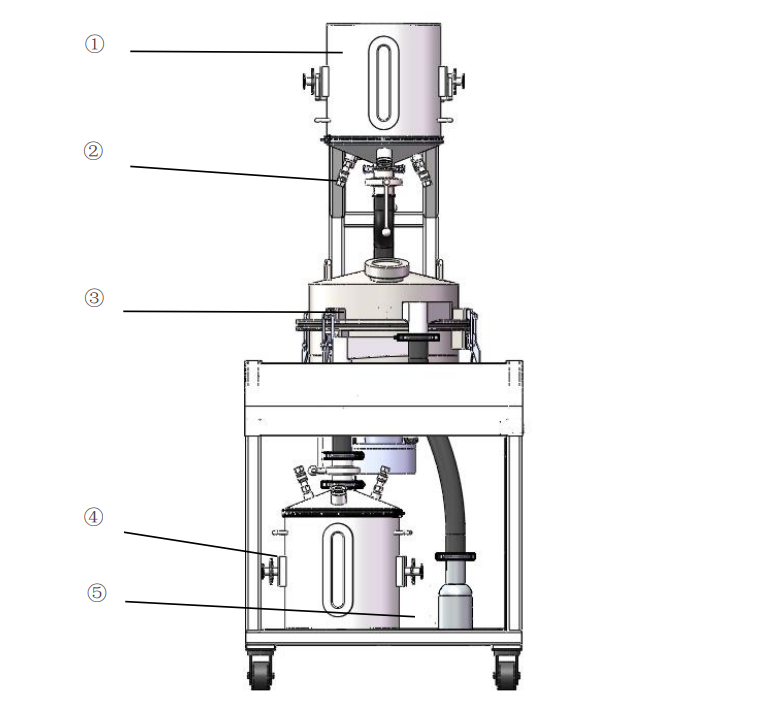 ①
②
③
④
⑤